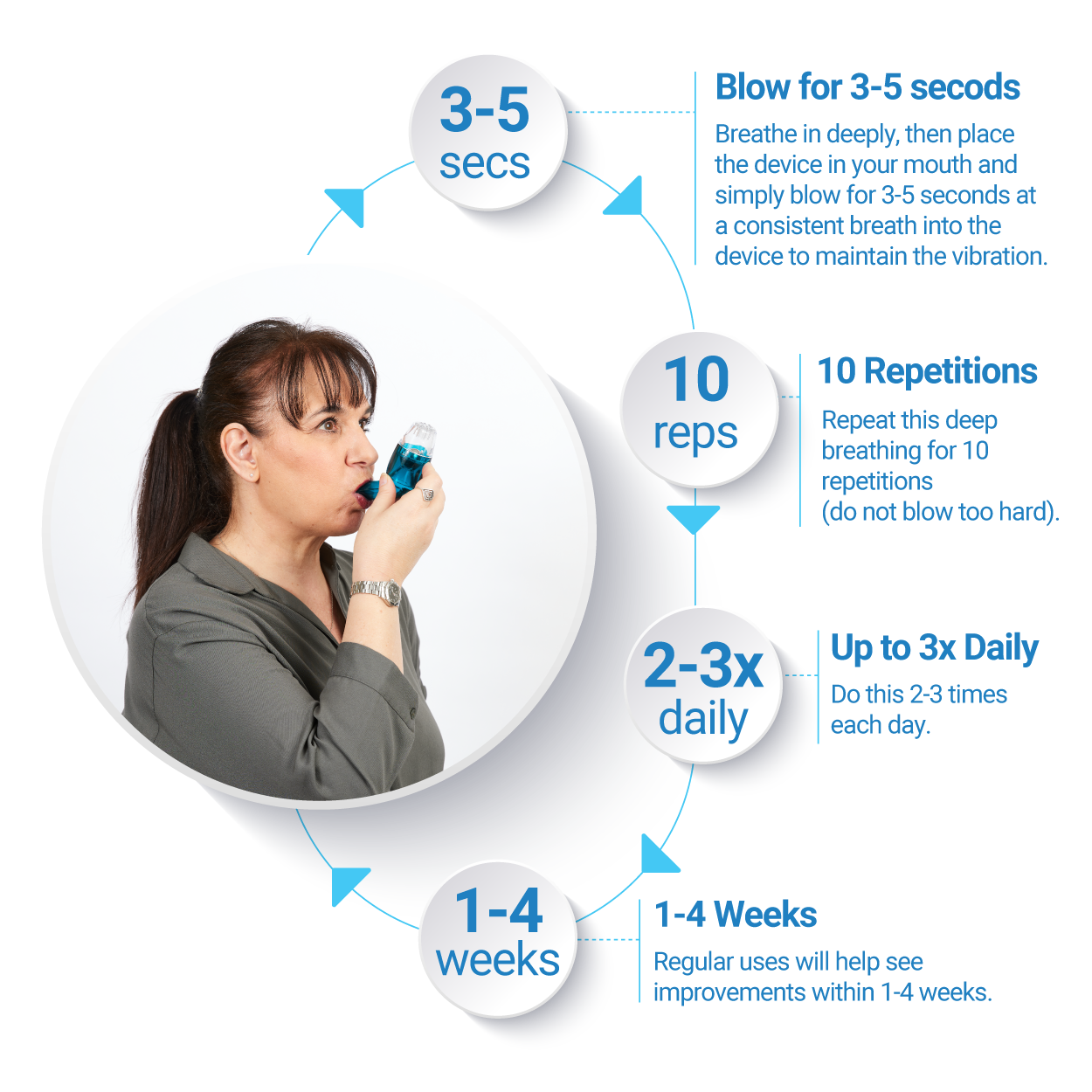 3-5
secs

Blow for 3-5 secods

Breathe in deeply, then place the device in your mouth and simply blow for 3-5 seconds at a consistent breath into the device to maintain the vibration.

10
reps

10 Repetitions

Repeat this deep breathing for 10 repetitions
(do not blow too hard).

2-3x
daily

Up to 3x Daily

Do this 2-3 times each day.

1-4
weeks

1-4 Weeks

Regular uses will help see improvements within 1-4 weeks.